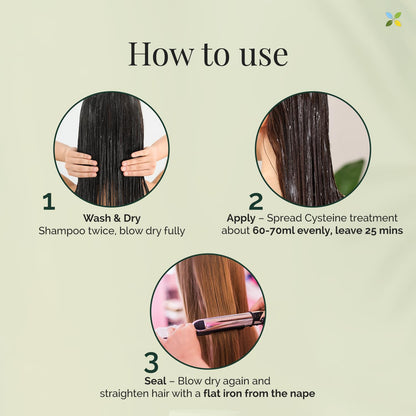 How to use

1
Wash & Dry
Shampoo twice, blow dry fully

2
Apply – Spread Cysteine treatment about 60-70ml evenly, leave 25 mins

3
Seal – Blow dry again and straighten hair with a flat iron from the nape