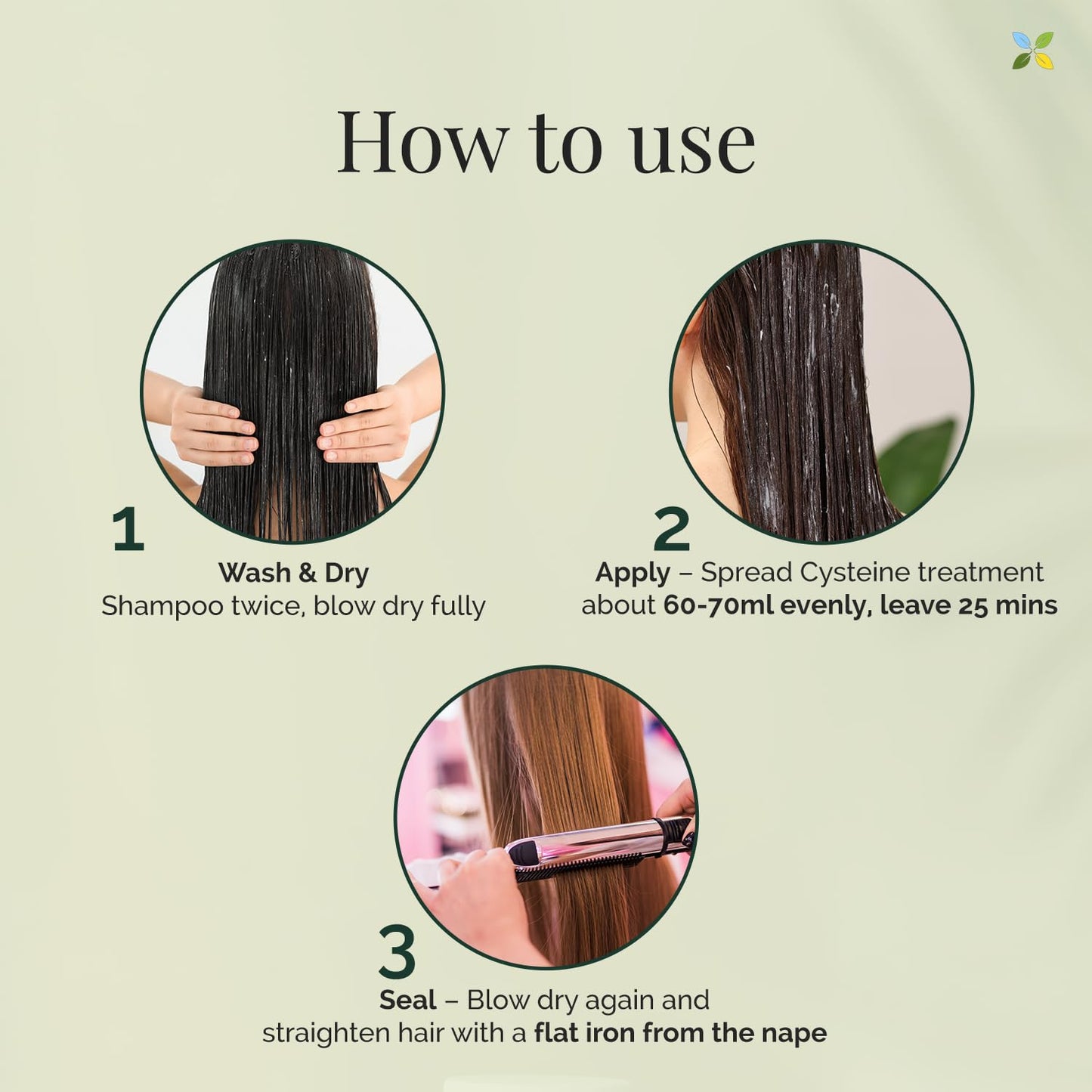 How to use

1
Wash & Dry
Shampoo twice, blow dry fully

2
Apply – Spread Cysteine treatment about 60-70ml evenly, leave 25 mins

3
Seal – Blow dry again and straighten hair with a flat iron from the nape