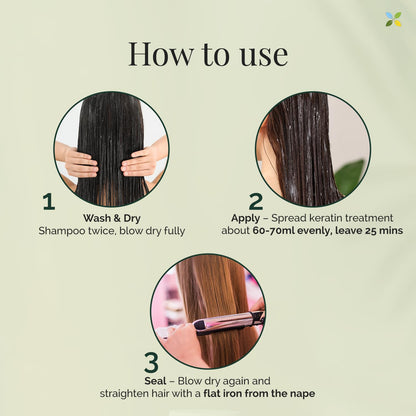 How to use

1
Wash & Dry
Shampoo twice, blow dry fully

2
Apply – Spread keratin treatment about 60-70ml evenly, leave 25 mins

3
Seal – Blow dry again and straighten hair with a flat iron from the nape