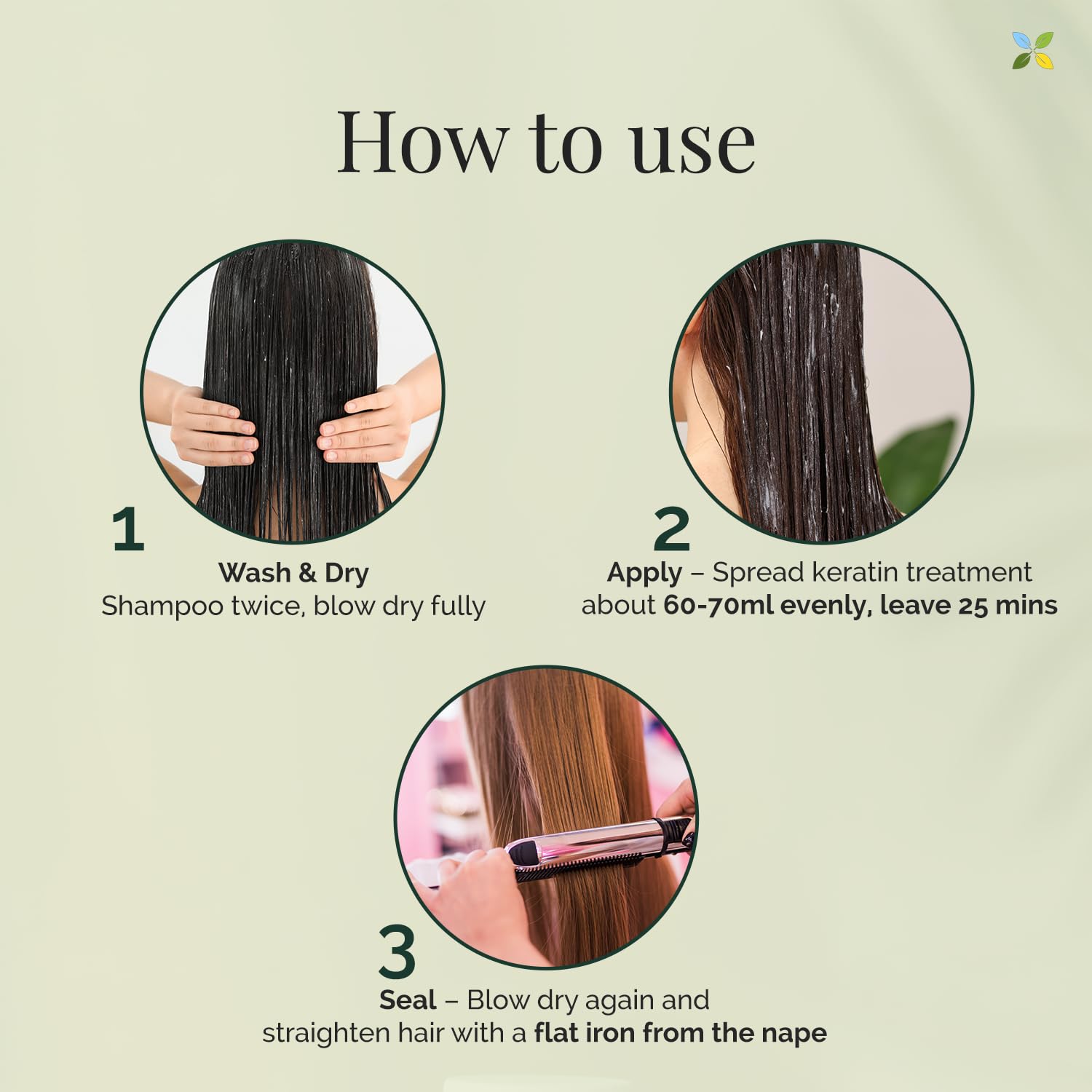 How to use

1
Wash & Dry
Shampoo twice, blow dry fully

2
Apply – Spread keratin treatment about 60-70ml evenly, leave 25 mins

3
Seal – Blow dry again and straighten hair with a flat iron from the nape