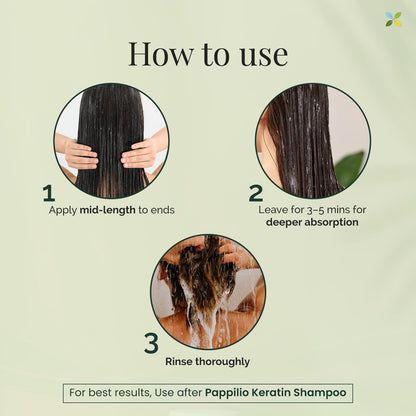 How to use

1
Apply mid-length to ends

2
Leave for 3–5 mins for deeper absorption

3
Rinse thoroughly

For best results, Use after Pappilio Keratin Shampoo