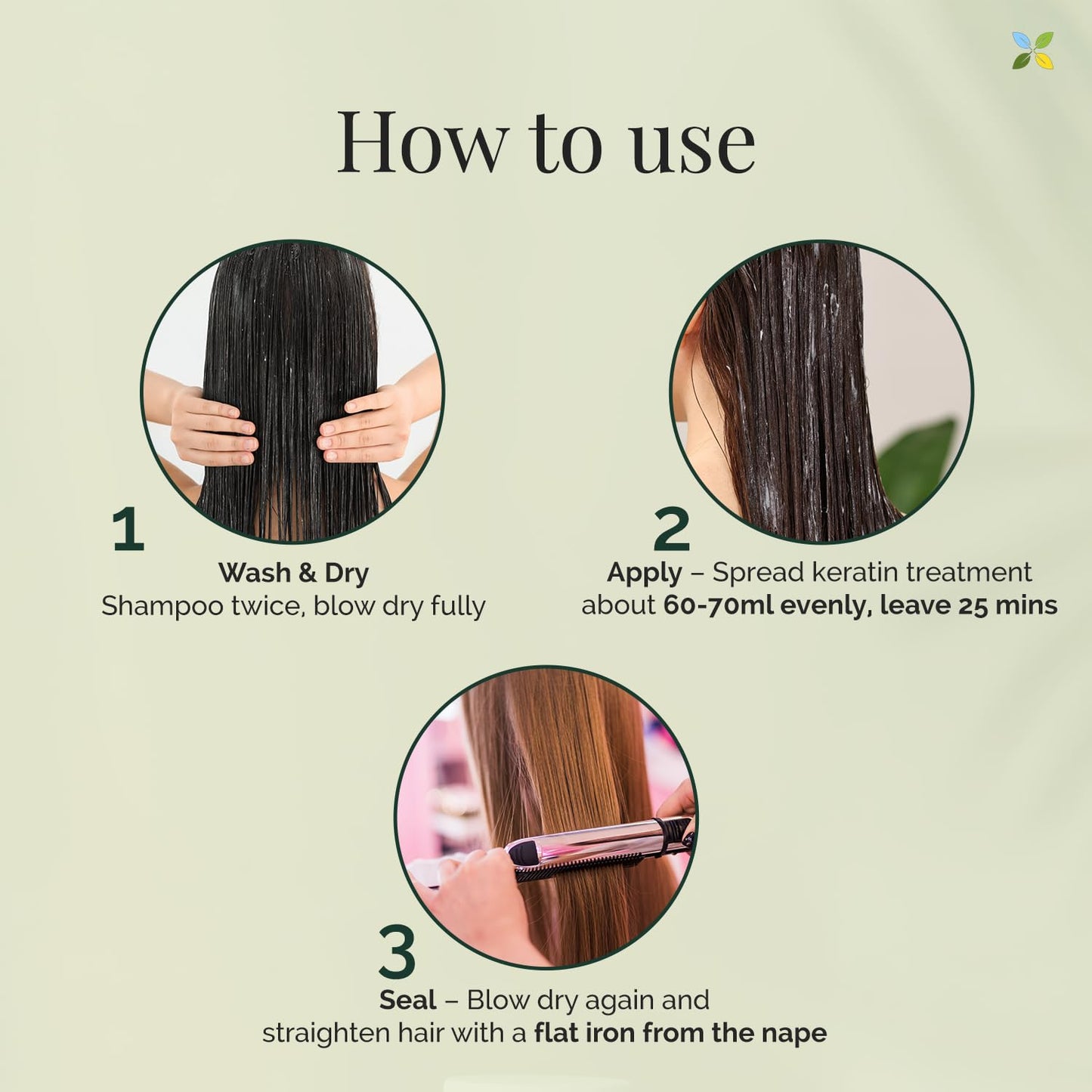 How to use

1
Wash & Dry
Shampoo twice, blow dry fully

2
Apply – Spread keratin treatment about 60-70ml evenly, leave 25 mins

3
Seal – Blow dry again and straighten hair with a flat iron from the nape