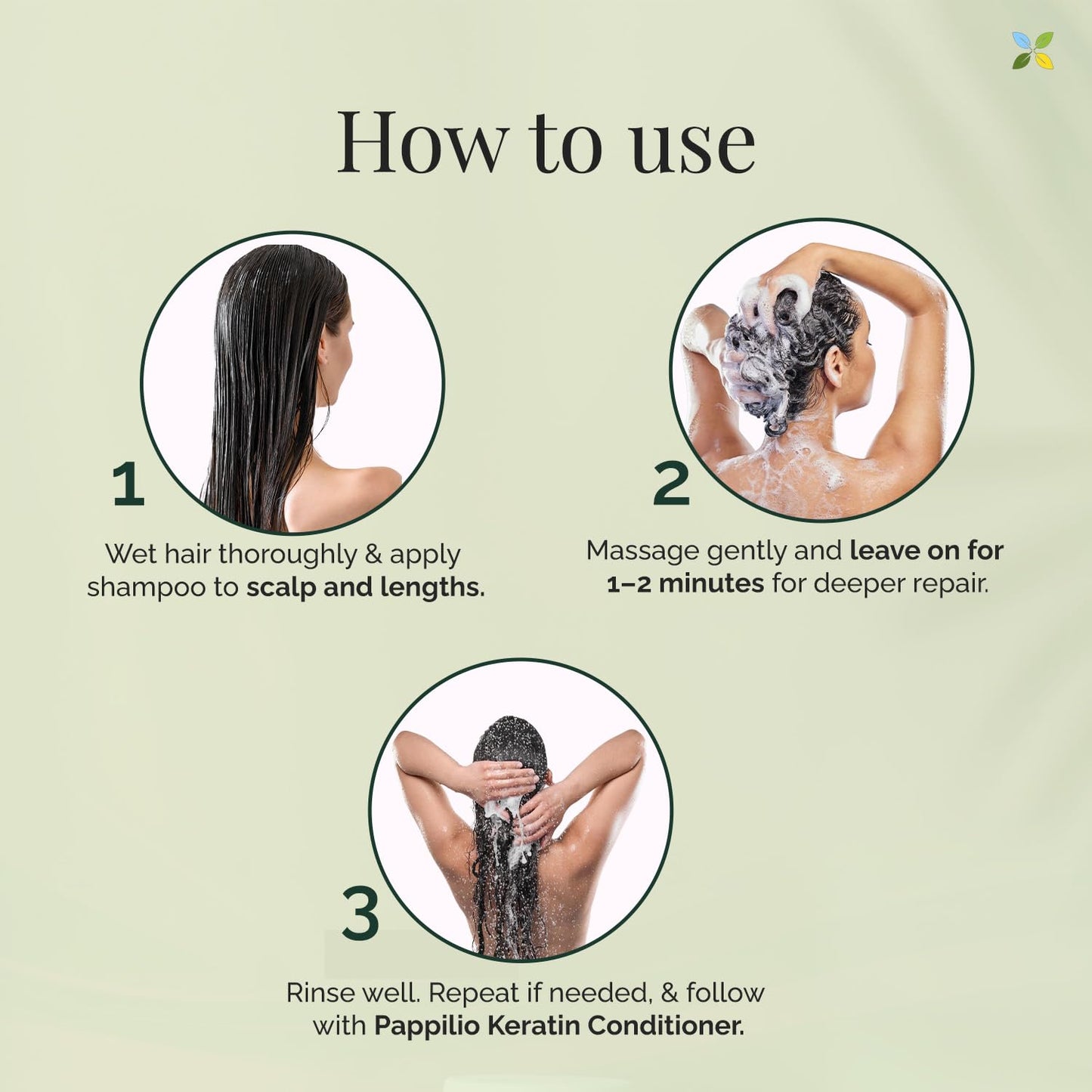 How to use

1

Wet hair thoroughly & apply shampoo to scalp and lengths.

2

Massage gently and leave on for 1–2 minutes for deeper repair.

3

Rinse well. Repeat if needed, & follow with Pappilio Keratin Conditioner.