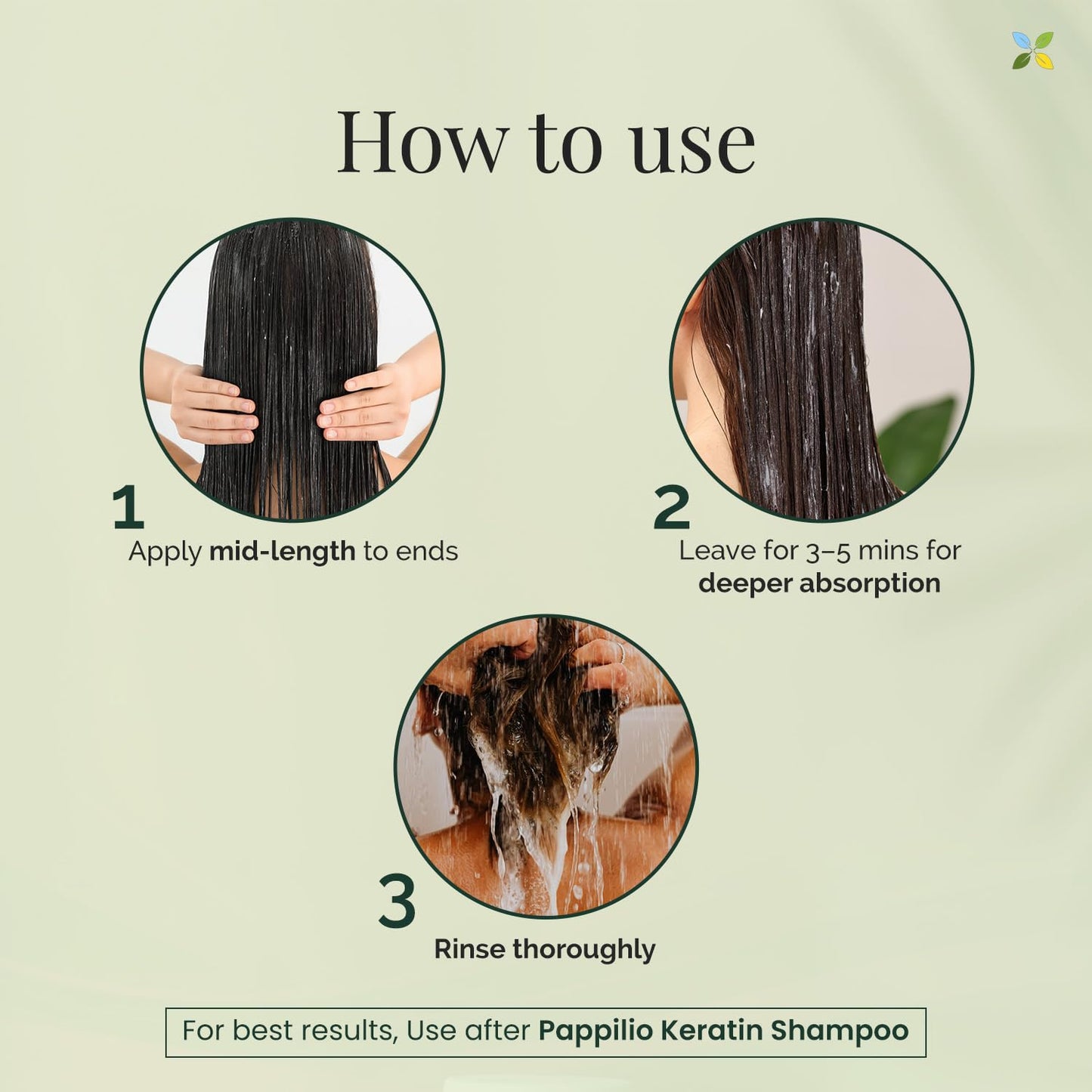 How to use

1
Apply mid-length to ends

2
Leave for 3–5 mins for deeper absorption

3
Rinse thoroughly

For best results, Use after Pappilio Keratin Shampoo